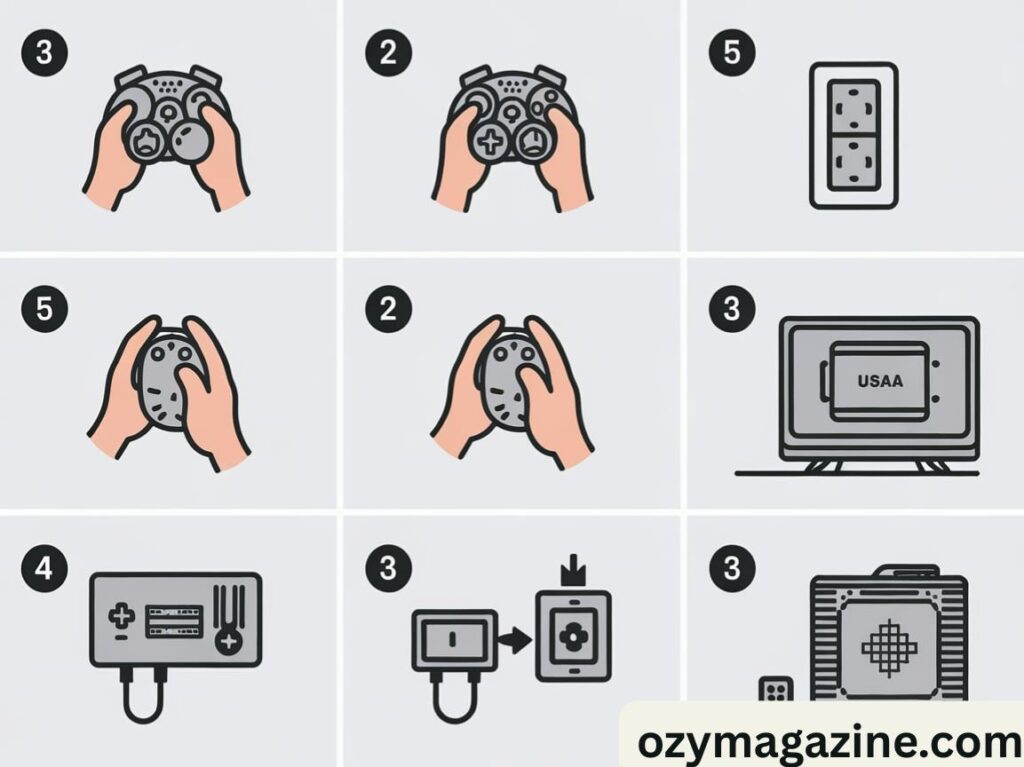 3

2

5

5

2

3

USAA

4

3

3

ozymagazine.com